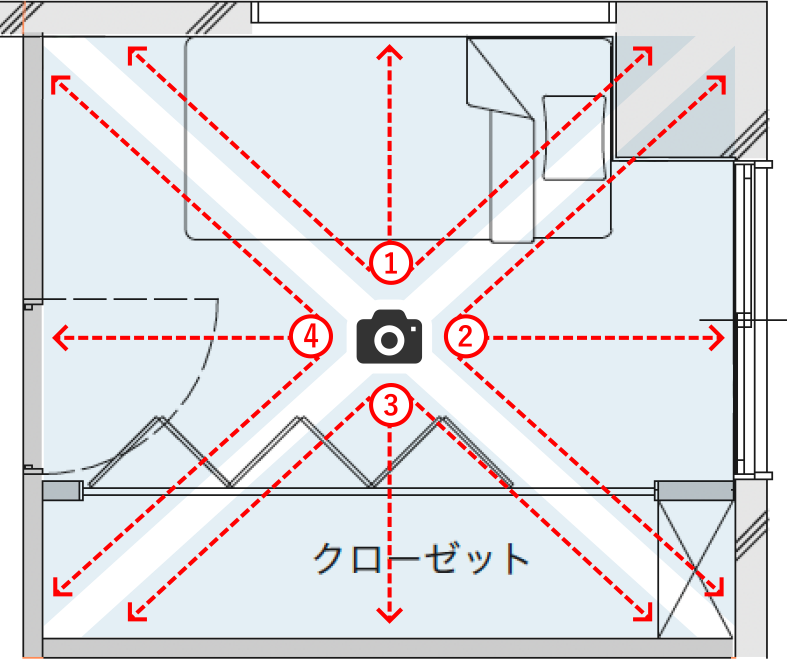 1
4
2
3
クローゼット